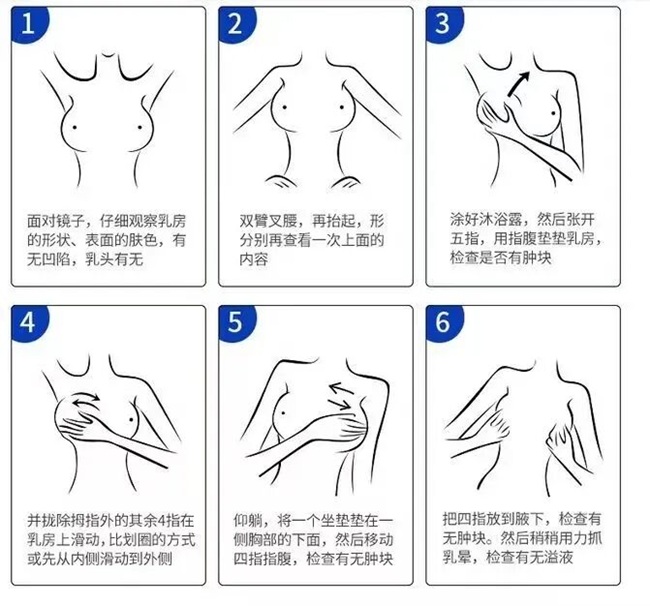 1

面对镜子，仔细观察乳房的形状、表面的肤色，有无凹陷，乳头有无

2

双臂叉腰，再抬起，形分别再查看一次上面的内容

3

涂好沐浴露，然后张开五指，用指腹垫垫乳房，检查是否有肿块

4

并拢除拇指外的其余4指在乳房上滑动，比划圈的方式或先从内侧滑动到外侧

5

仰躺，将一个坐垫垫在一侧胸部的下面，然后移动四指指腹，检查有无肿块

6

把四指放到腋下，检查有无肿块。然后稍稍用力抓乳晕，检查有无溢液