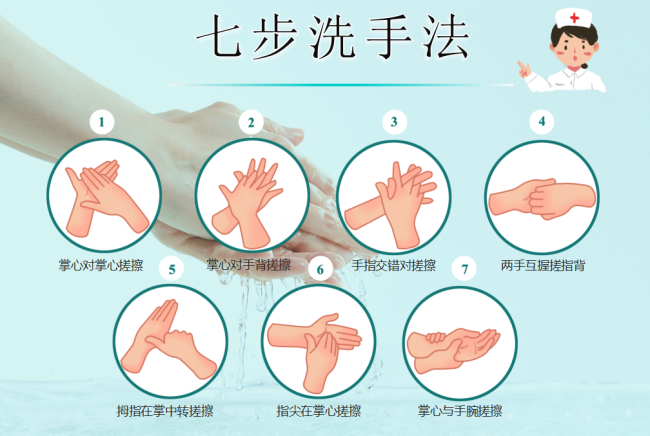 七步洗手法

1
掌心对掌心搓擦

2
掌心对手背搓擦

3
手指交错对搓擦

4
两手互握搓指背

5
拇指在掌中转搓擦

6
指尖在掌心搓擦

7
掌心与手腕搓擦